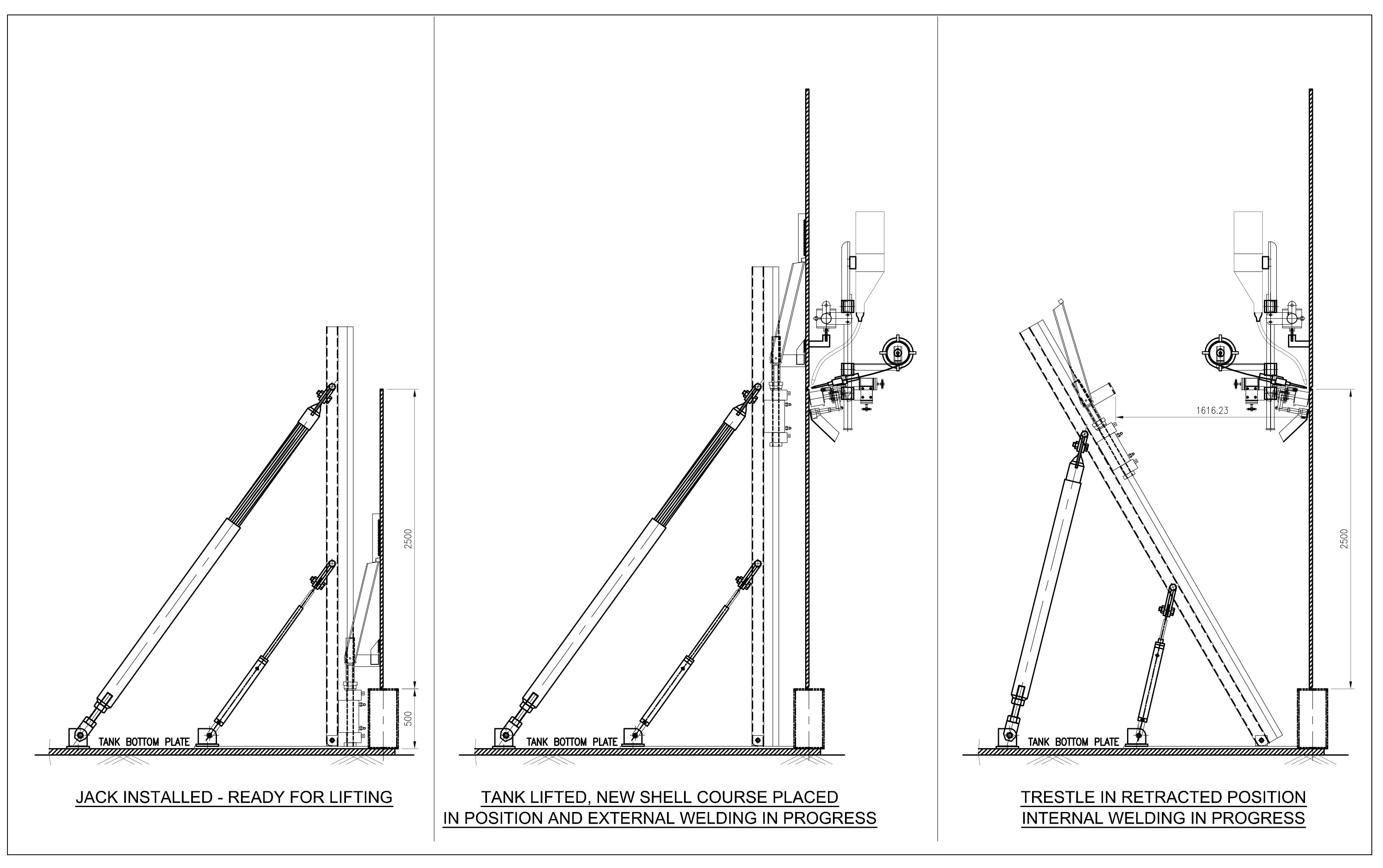 2500

500

TANK BOTTOM PLATE

JACK INSTALLED - READY FOR LIFTING

TANK BOTTOM PLATE

TANK LIFTED, NEW SHELL COURSE PLACED IN POSITION AND EXTERNAL WELDING IN PROGRESS

1616.23

2500

TANK BOTTOM PLATE

TRESTLE IN RETRACTED POSITION INTERNAL WELDING IN PROGRESS